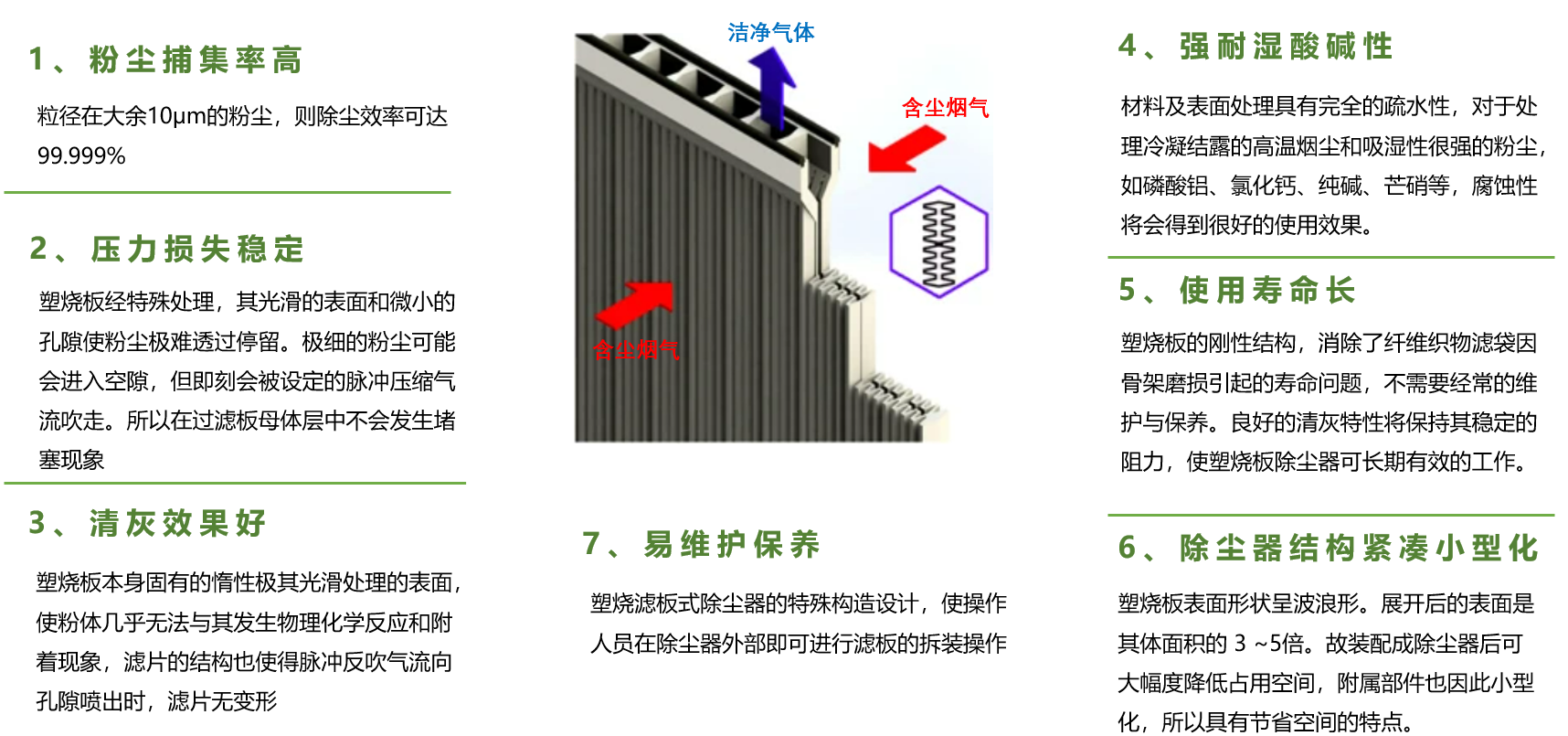 1、粉尘捕集率高

粒径在大余10μm的粉尘，则除尘效率可达99.999%

2、压力损失稳定

塑烧板经特殊处理，其光滑的表面和微小的孔隙使粉尘极难透过停留。极细的粉尘可能会进入空隙，但即刻会被设定的脉冲压缩气流吹走。所以在过滤板母体层中不会发生堵塞现象

3、清灰效果好

塑烧板本身固有的惰性极其光滑处理的表面，使粉体几乎无法与其发生物理化学反应和附着现象，滤片的结构也使得脉冲反吹气流向孔隙喷出时，滤片无变形

洁净气体

含尘烟气

含尘烟气

7、易维护保养

塑烧滤板式除尘器的特殊构造设计，使操作人员在除尘器外部即可进行滤板的拆装操作

4、强耐湿酸碱性

材料及表面处理具有完全的疏水性，对于处理冷凝结露的高温烟尘和吸湿性很强的粉尘，如磷酸铝、氯化钙、纯碱、芒硝等，腐蚀性将会得到很好的使用效果。

5、使用寿命长

塑烧板的刚性结构，消除了纤维织物滤袋因骨架磨损引起的寿命问题，不需要经常的维护与保养。良好的清灰特性将保持其稳定的阻力，使塑烧板除尘器可长期有效的工作。

6、除尘器结构紧凑小型化

塑烧板表面形状呈波浪形。展开后的表面是其体面积的 3 ~5倍。故装配成除尘器后可大幅度降低占用空间，附属部件也因此小型化，所以具有节省空间的特点。